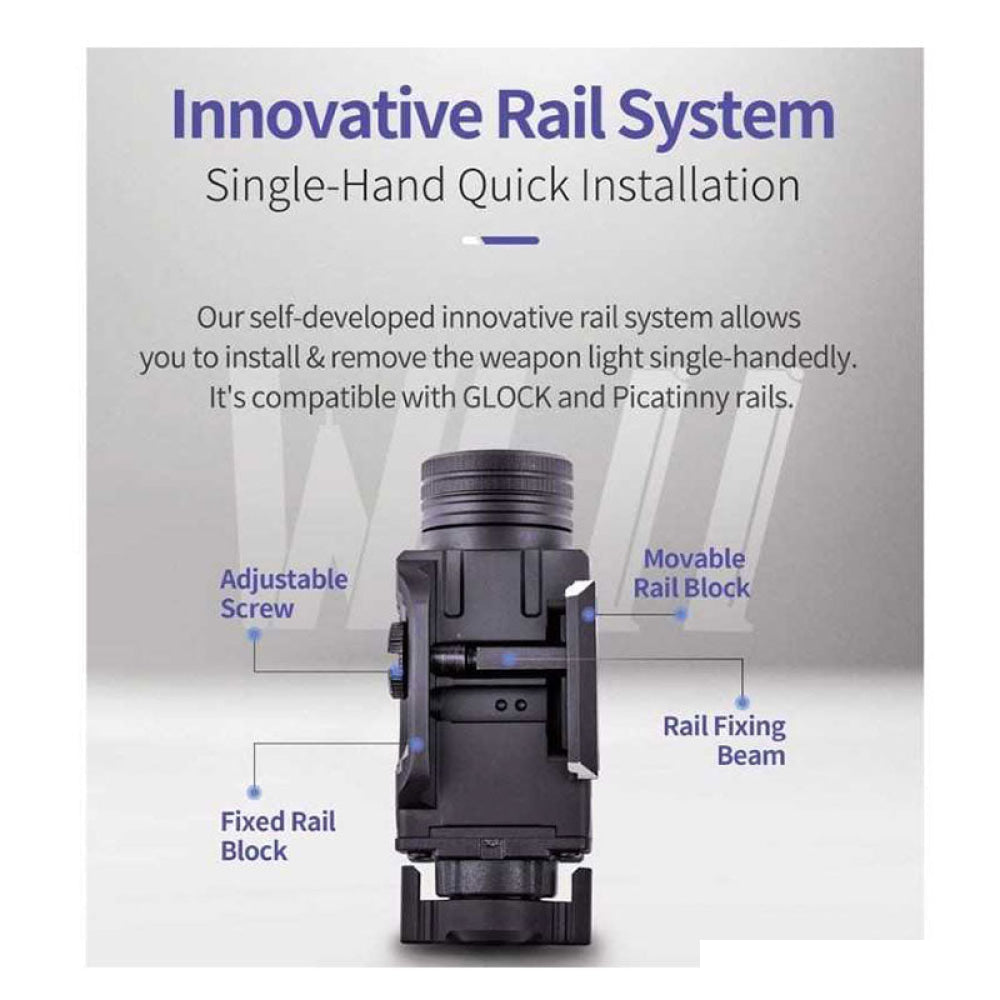 Innovative Rail System
Single-Hand Quick Installation

Our self-developed innovative rail system allows you to install & remove the weapon light single-handedly. It's compatible with GLOCK and Picatinny rails.

Adjustable Screw

Movable Rail Block

Rail Fixing Beam

Fixed Rail Block