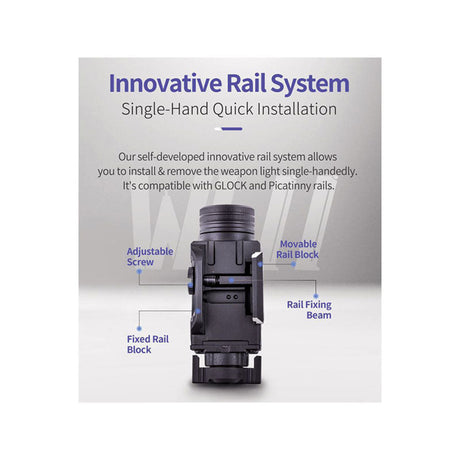 Innovative Rail System
Single-Hand Quick Installation

Our self-developed innovative rail system allows you to install & remove the weapon light single-handedly. It's compatible with GLOCK and Picatinny rails.

Adjustable Screw

Movable Rail Block

Rail Fixing Beam

Fixed Rail Block