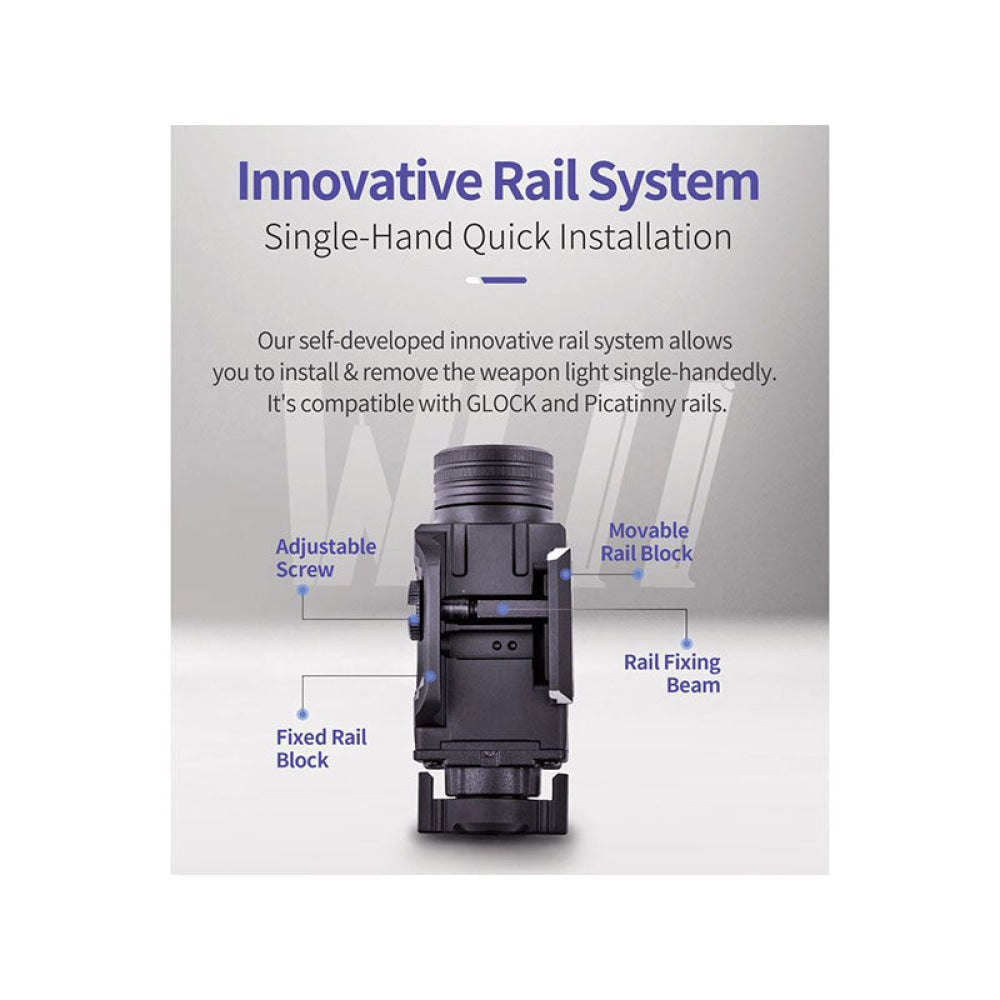 Innovative Rail System
Single-Hand Quick Installation

Our self-developed innovative rail system allows you to install & remove the weapon light single-handedly. It's compatible with GLOCK and Picatinny rails.

Adjustable Screw

Movable Rail Block

Rail Fixing Beam

Fixed Rail Block