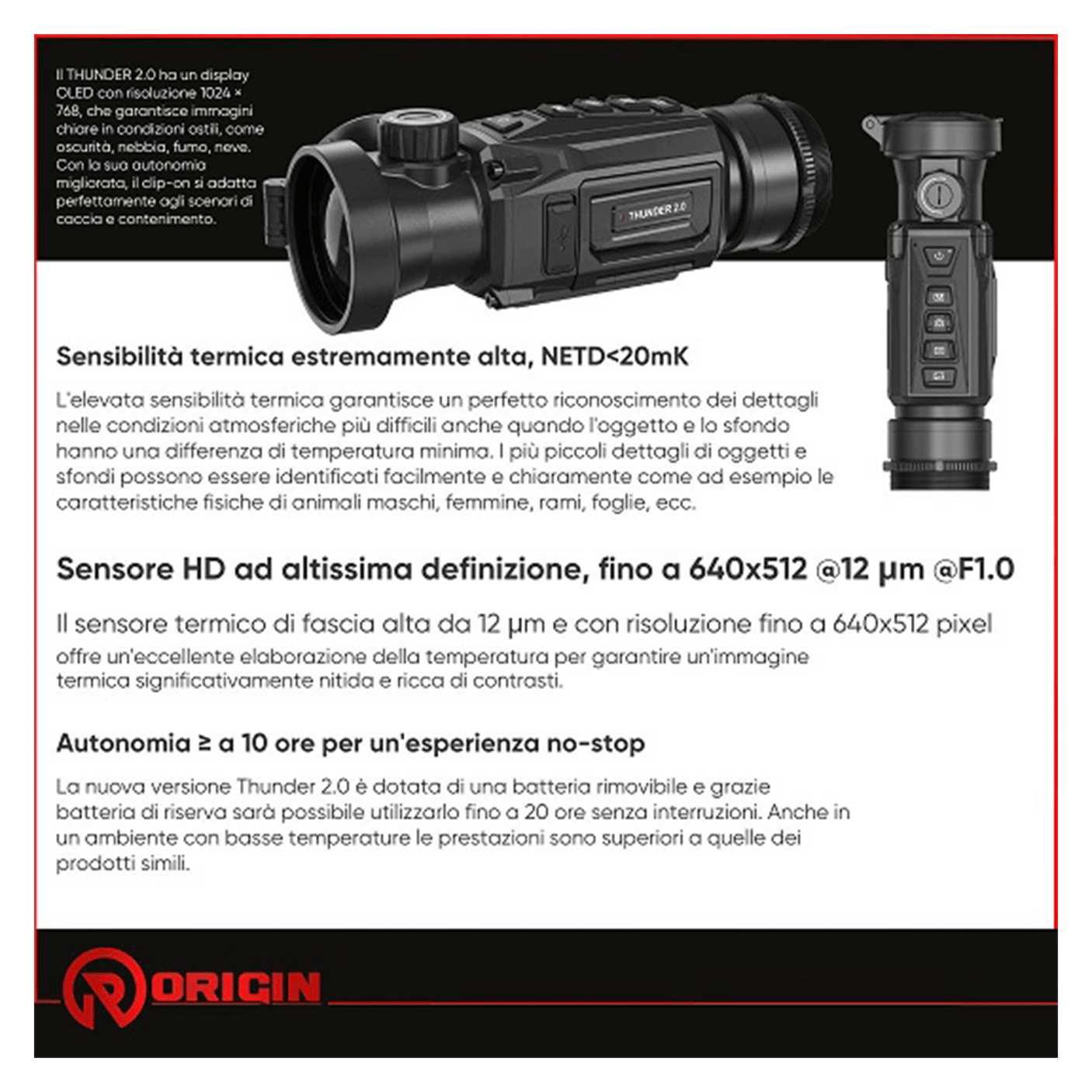 Il THUNDER 2.0 ha un display OLED con risoluzione 1024 × 768, che garantisce immagini chiare in condizioni ostili, come oscurità, nebbia, fumo, neve. Con la sua autonomia migliorata, il clip-on si adatta perfettamente agli scenari di caccia e contenimento.

THUNDER 2.0

Sensibilità termica estremamente alta, NETD<20mK

L'elevata sensibilità termica garantisce un perfetto riconoscimento dei dettagli nelle condizioni atmosferiche più difficili anche quando l'oggetto e lo sfondo hanno una differenza di temperatura minima. I più piccoli dettagli di oggetti e sfondi possono essere identificati facilmente e chiaramente come ad esempio le caratteristiche fisiche di animali maschi, femmine, rami, foglie, ecc.

Sensore HD ad altissima definizione, fino a 640x512 @12 µm @F1.0

Il sensore termico di fascia alta da 12 µm e con risoluzione fino a 640x512 pixel offre un'eccellente elaborazione della temperatura per garantire un'immagine termica significativamente nitida e ricca di contrasti.

Autonomia ≥ a 10 ore per un'esperienza no-stop

La nuova versione Thunder 2.0 è dotata di una batteria rimovibile e grazie batteria di riserva sarà possibile utilizzarlo fino a 20 ore senza interruzioni. Anche in un ambiente con basse temperature le prestazioni sono superiori a quelle dei prodotti simili.

ORIGIN