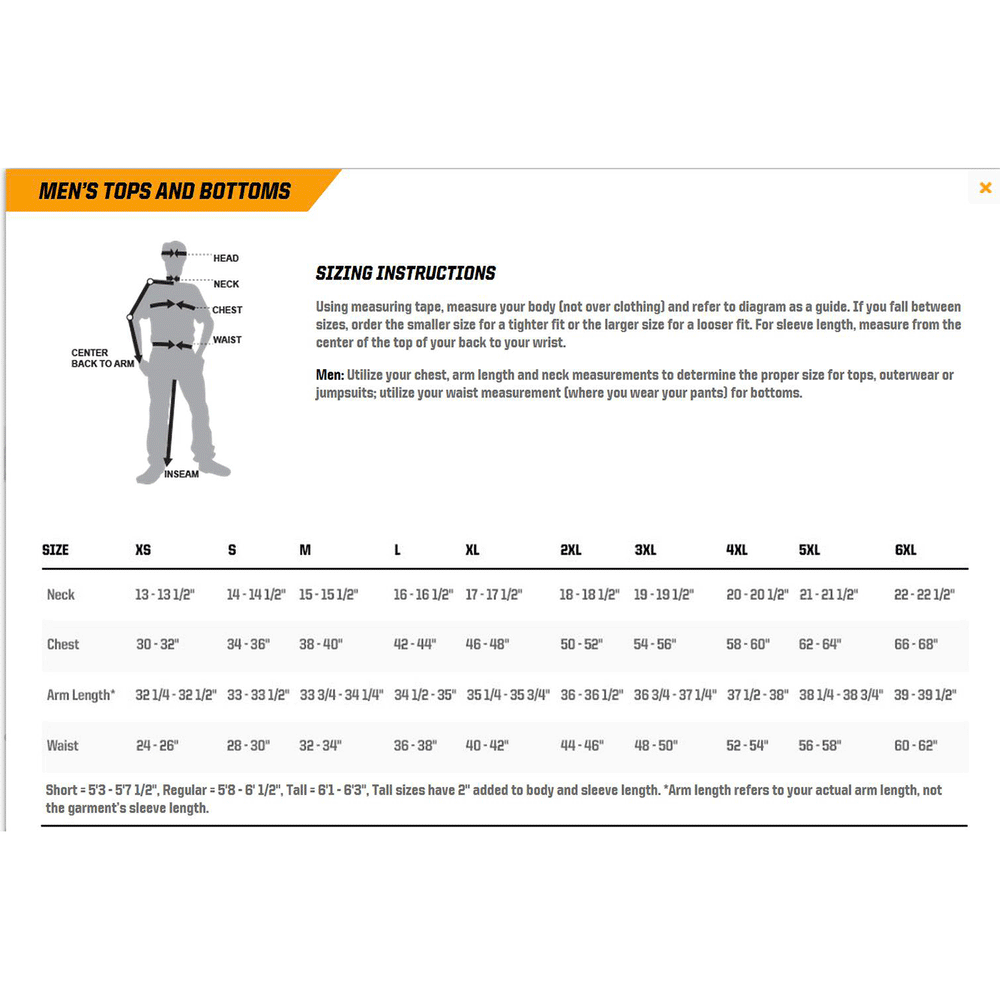 MEN'S TOPS AND BOTTOMS

×

HEAD
NECK
CHEST
WAIST
CENTER BACK TO ARM
INSEAM

SIZING INSTRUCTIONS

Using measuring tape, measure your body (not over clothing) and refer to diagram as a guide. If you fall between sizes, order the smaller size for a tighter fit or the larger size for a looser fit. For sleeve length, measure from the center of the top of your back to your wrist.

Men: Utilize your chest, arm length and neck measurements to determine the proper size for tops, outerwear or jumpsuits; utilize your waist measurement (where you wear your pants) for bottoms.

| SIZE | XS | S | M | L | XL | 2XL | 3XL | 4XL | 5XL | 6XL |
|---|---|---|---|---|---|---|---|---|---|---|
| Neck | 13 - 13 1/2" | 14 - 14 1/2" | 15 - 15 1/2" | 16 - 16 1/2" | 17 - 17 1/2" | 18 - 18 1/2" | 19 - 19 1/2" | 20 - 20 1/2" | 21 - 21 1/2" | 22 - 22 1/2" |
| Chest | 30 - 32" | 34 - 36" | 38 - 40" | 42 - 44" | 46 - 48" | 50 - 52" | 54 - 56" | 58 - 60" | 62 - 64" | 66 - 68" |
| Arm Length* | 32 1/4 - 32 1/2" | 33 - 33 1/2" | 33 3/4 - 34 1/4" | 34 1/2 - 35" | 35 1/4 - 35 3/4" | 36 - 36 1/2" | 36 3/4 - 37 1/4" | 37 1/2 - 38" | 38 1/4 - 38 3/4" | 39 - 39 1/2" |
| Waist | 24 - 26" | 28 - 30" | 32 - 34" | 36 - 38" | 40 - 42" | 44 - 46" | 48 - 50" | 52 - 54" | 56 - 58" | 60 - 62" |

Short = 5'3 - 5'7 1/2", Regular = 5'8 - 6' 1/2", Tall = 6'1 - 6'3", Tall sizes have 2" added to body and sleeve length. *Arm length refers to your actual arm length, not the garment's sleeve length.